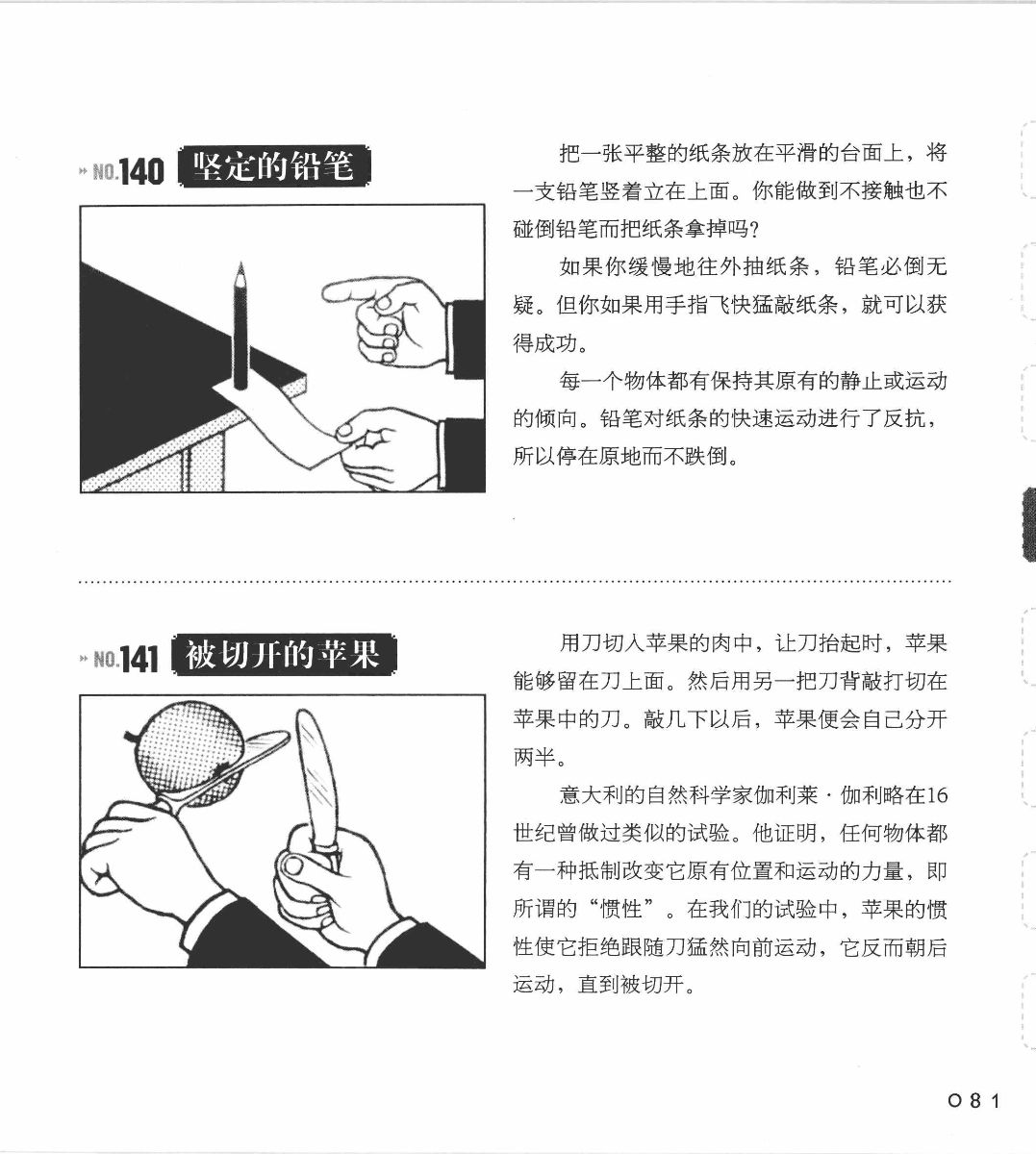 NO.140 坚定的铅笔

把一张平整的纸条放在平滑的台面上，将一支铅笔竖着立在上面。你能做到不接触也不碰倒铅笔而把纸条拿掉吗？

如果你缓慢地往外抽纸条，铅笔必倒无疑。但你如果用手指飞快猛敲纸条，就可以获得成功。

每一个物体都有保持其原有的静止或运动的倾向。铅笔对纸条的快速运动进行了反抗，所以停在原地而不跌倒。

NO.141 被切开的苹果

用刀切入苹果的肉中，让刀抬起时，苹果能够留在刀上面。然后用另一把刀背敲打切在苹果中的刀。敲几下以后，苹果便会自己分开两半。

意大利的自然科学家伽利莱·伽利略在16世纪曾做过类似的试验。他证明，任何物体都有一种抵制改变它原有位置和运动的力量，即所谓的“惯性”。在我们的试验中，苹果的惯性使它拒绝跟随刀猛然向前运动，它反而朝后运动，直到被切开。

081