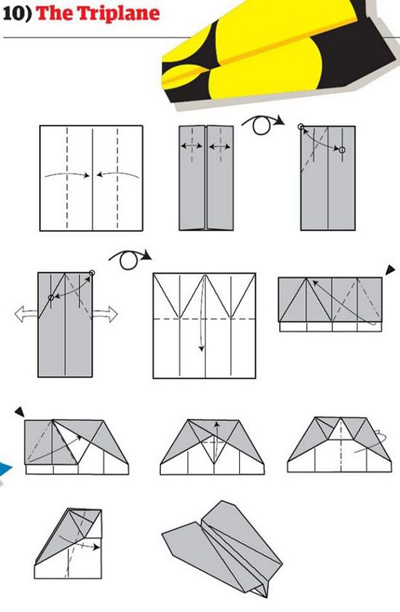 10) The Triplane