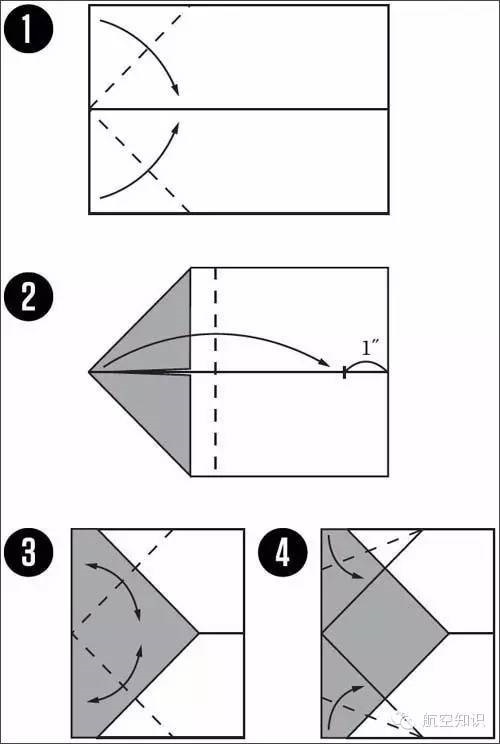 1

2

1″

3

4

航空知识